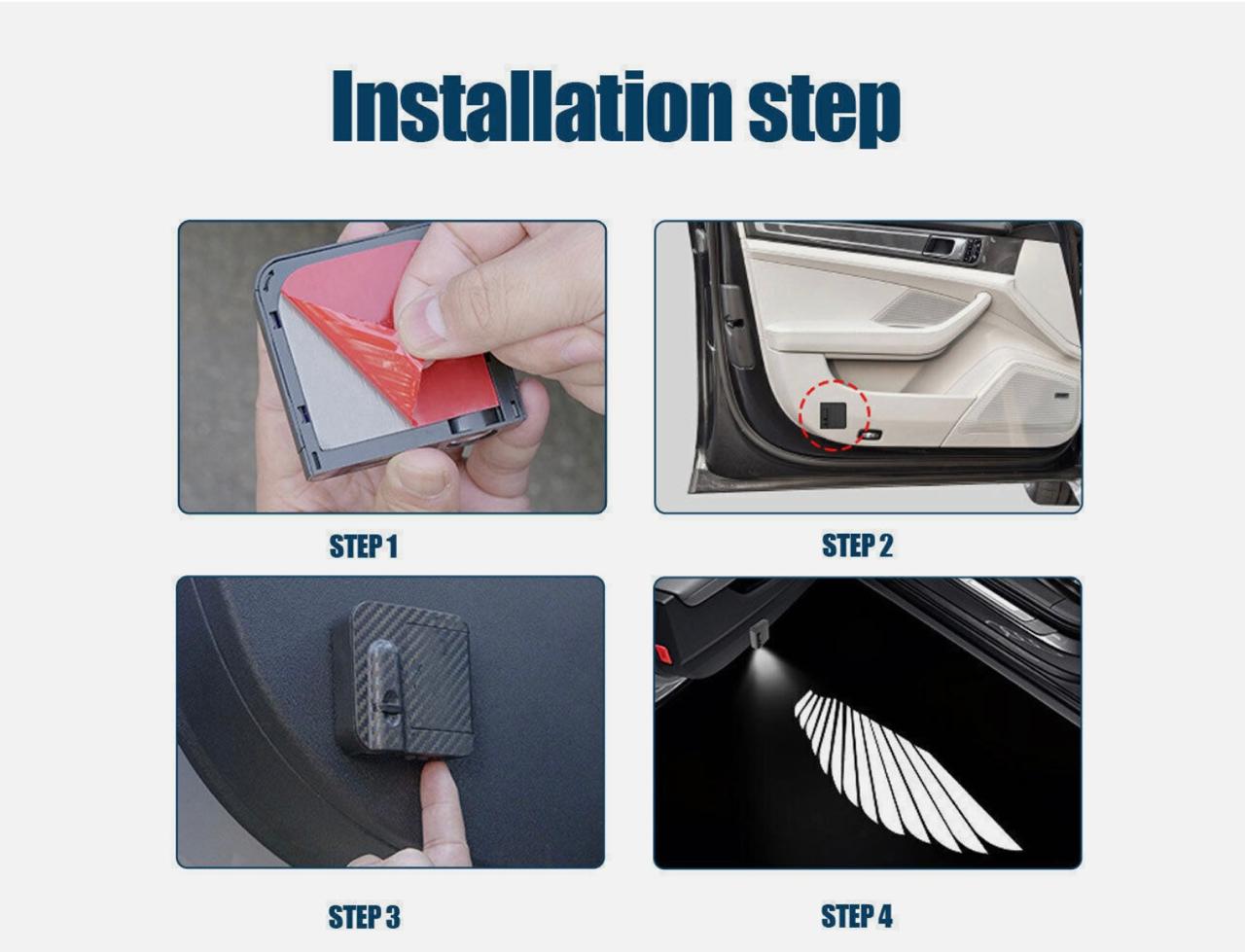 Installation step

STEP 1

STEP 2

STEP 3

STEP 4