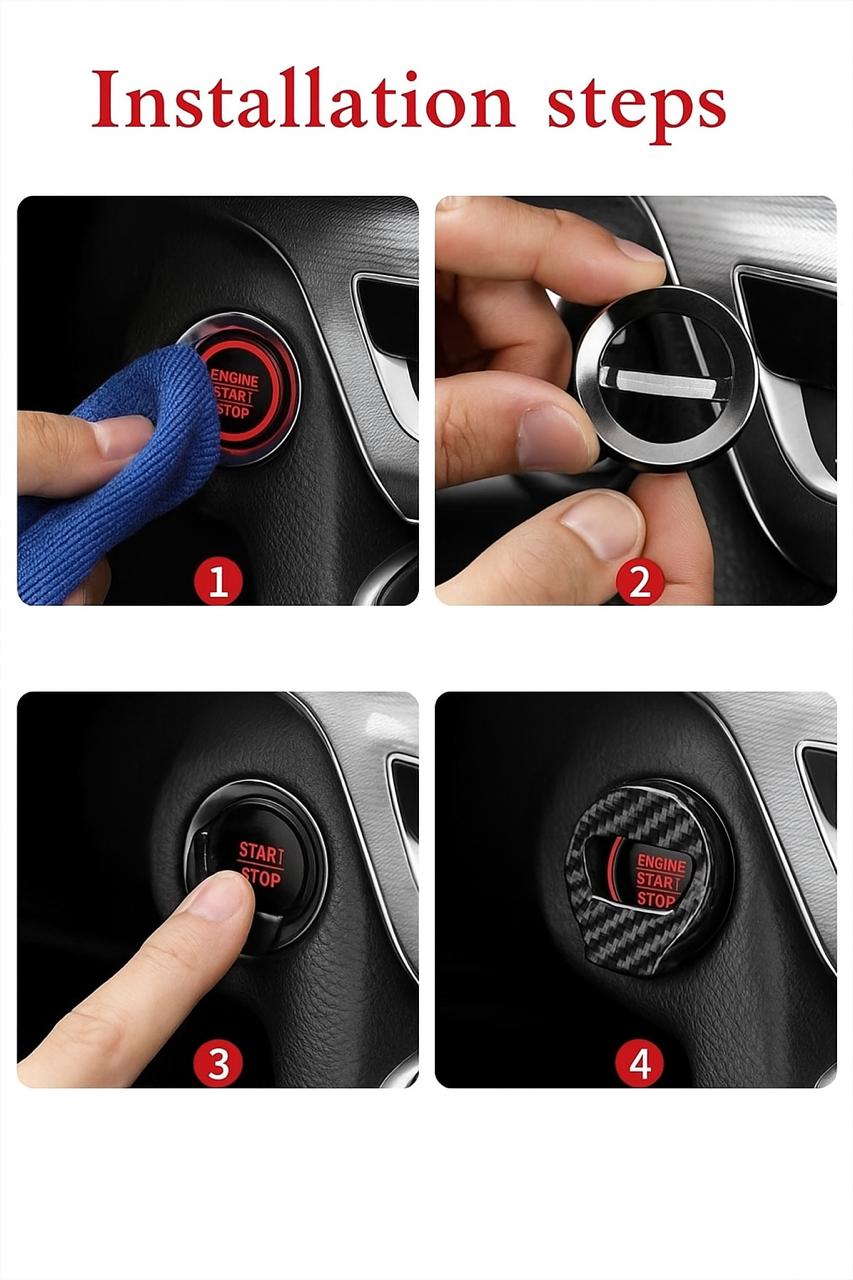 Installation steps

ENGINE
START
STOP

1

2

START
STOP

3

ENGINE
START
STOP

4